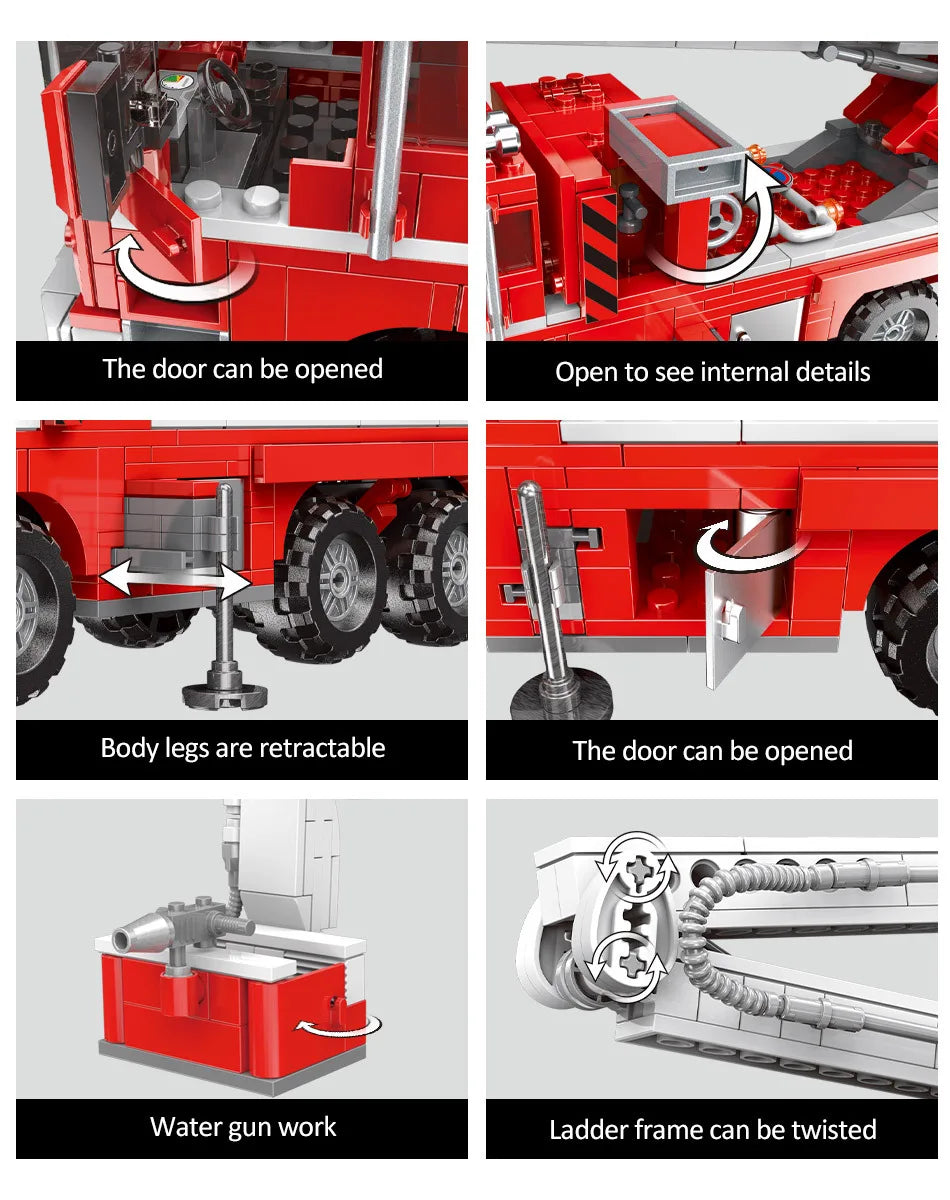 The door can be opened

Open to see internal details

Body legs are retractable

The door can be opened

Water gun work

Ladder frame can be twisted